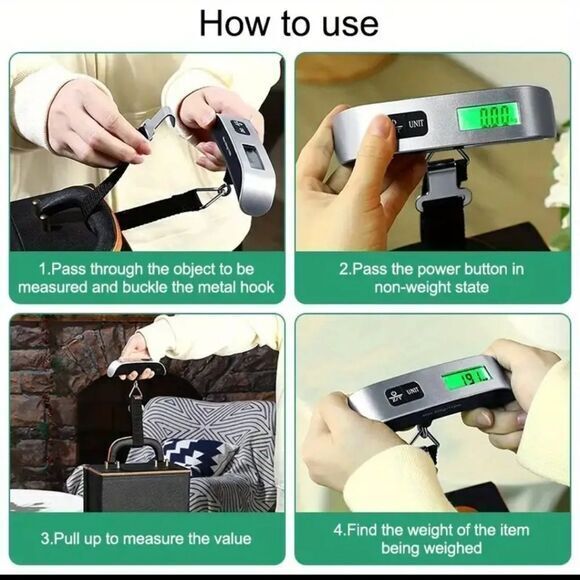 How to use

UNIT

0.00

1.Pass through the object to be measured and buckle the metal hook

2.Pass the power button in non-weight state

UNIT

19.1

3.Pull up to measure the value

4.Find the weight of the item being weighed